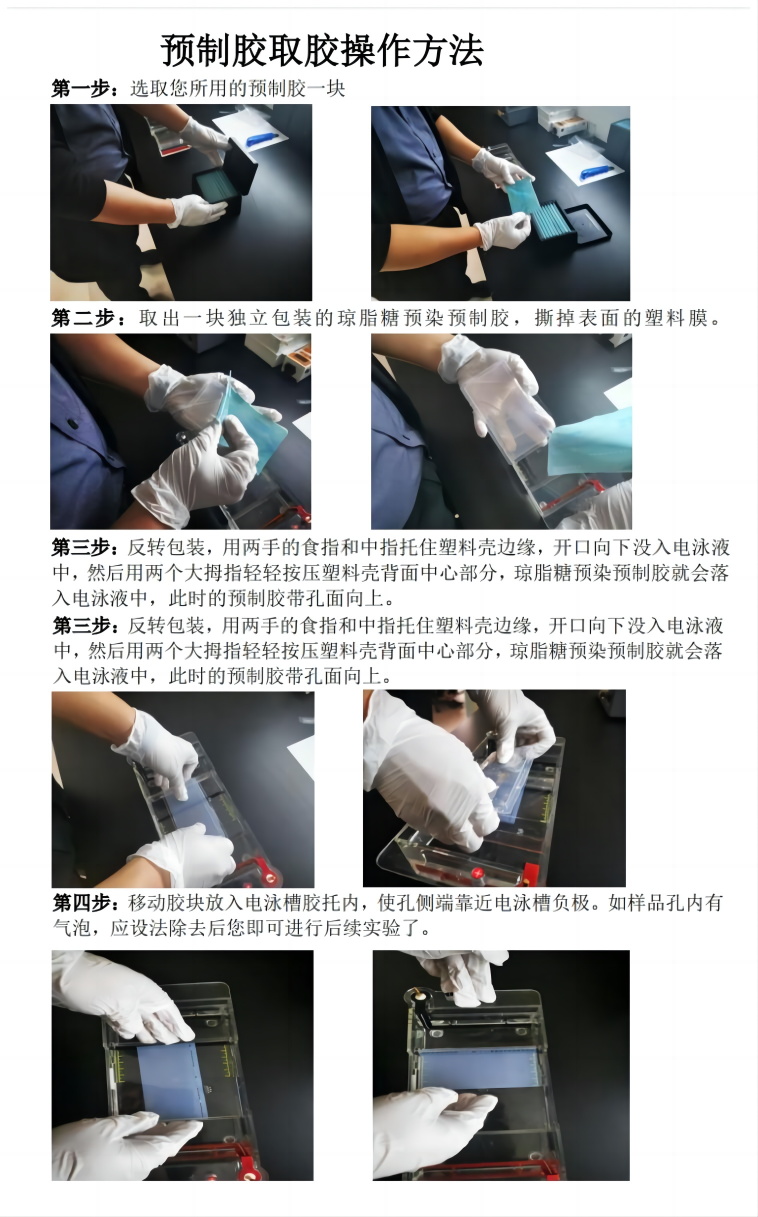 预制胶取胶操作方法

第一步：选取您所用的预制胶一块

第二步：取出一块独立包装的琼脂糖预染预制胶，撕掉表面的塑料膜。

第三步：反转包装，用两手的食指和中指托住塑料壳边缘，开口向下没入电泳液中，然后用两个大拇指轻轻按压塑料壳背面中心部分，琼脂糖预染预制胶就会落入电泳液中，此时的预制胶带孔面向上。

第三步：反转包装，用两手的食指和中指托住塑料壳边缘，开口向下没入电泳液中，然后用两个大拇指轻轻按压塑料壳背面中心部分，琼脂糖预染预制胶就会落入电泳液中，此时的预制胶带孔面向上。

第四步：移动胶块放入电泳槽胶托内，使孔侧端靠近电泳槽负极。如样品孔内有气泡，应设法除去后您即可进行后续实验了。