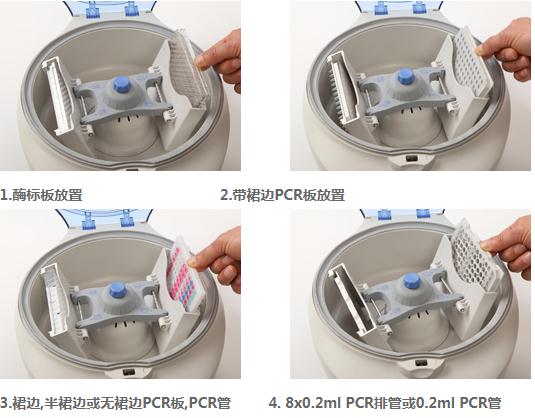 1.酶标板放置

2.带裙边PCR板放置

3.裙边,半裙边或无裙边PCR板,PCR管

4. 8x0.2ml PCR排管或0.2ml PCR管