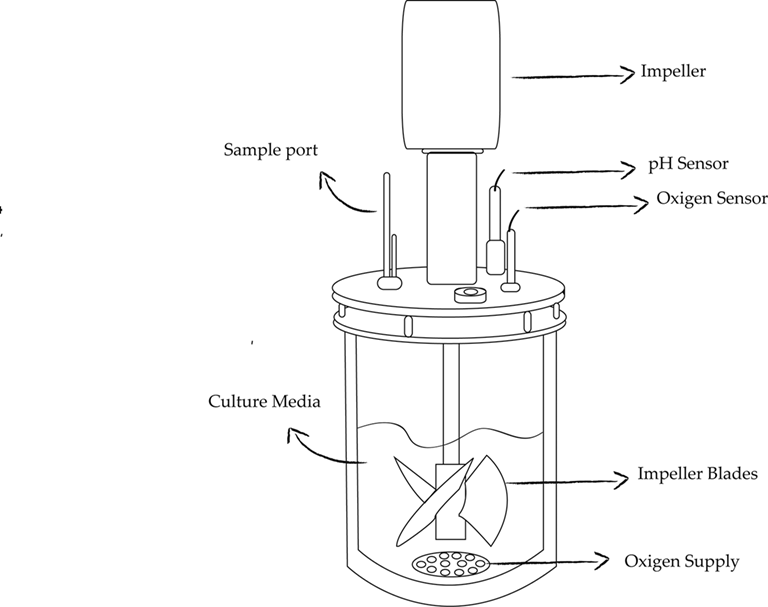 Impeller

Sample port

pH Sensor

Oxigen Sensor

Culture Media

Impeller Blades

Oxigen Supply